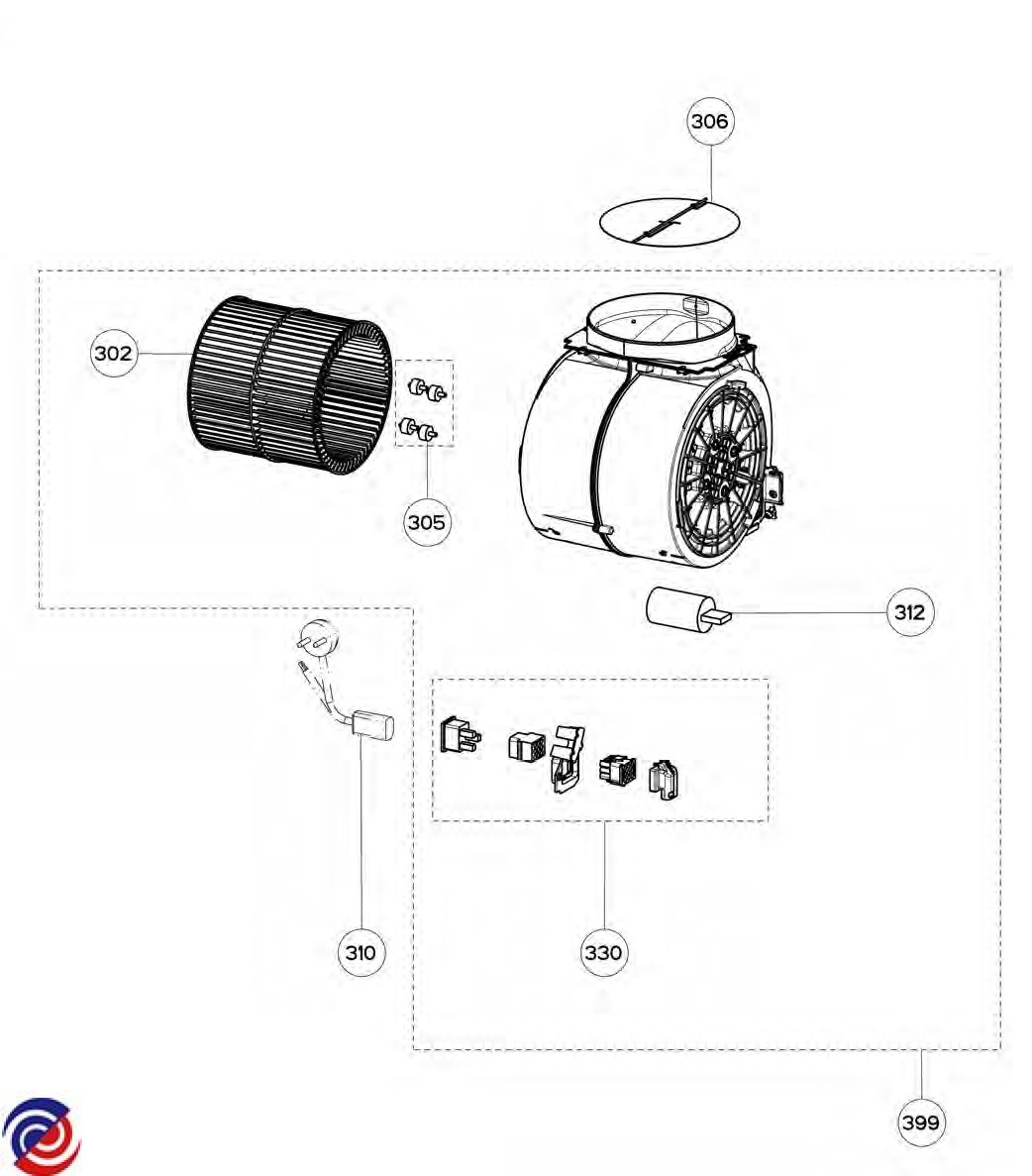 306
302
305
312
310
330
399